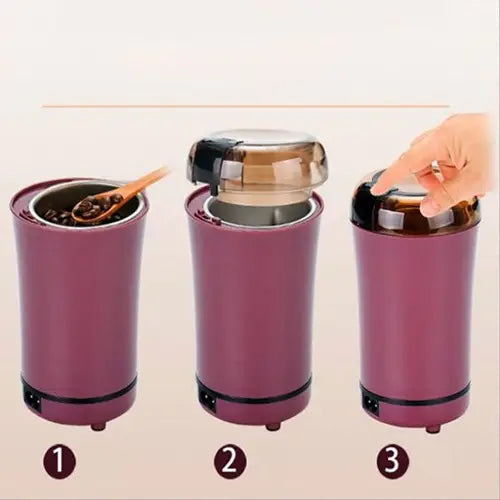 1

2

3